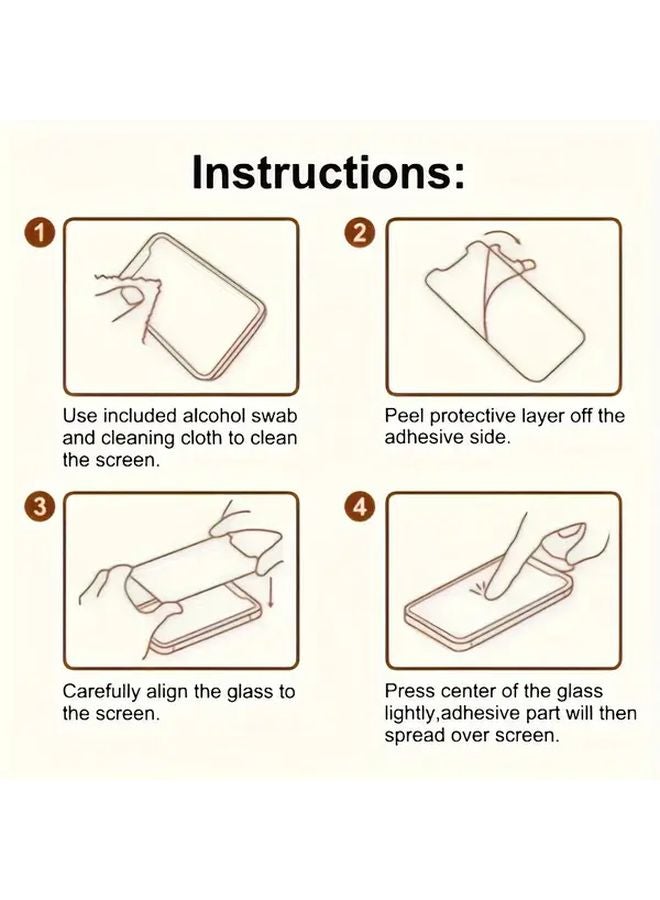 Instructions:

1

Use included alcohol swab and cleaning cloth to clean the screen.

2

Peel protective layer off the adhesive side.

3

Carefully align the glass to the screen.

4

Press center of the glass lightly,adhesive part will then spread over screen.